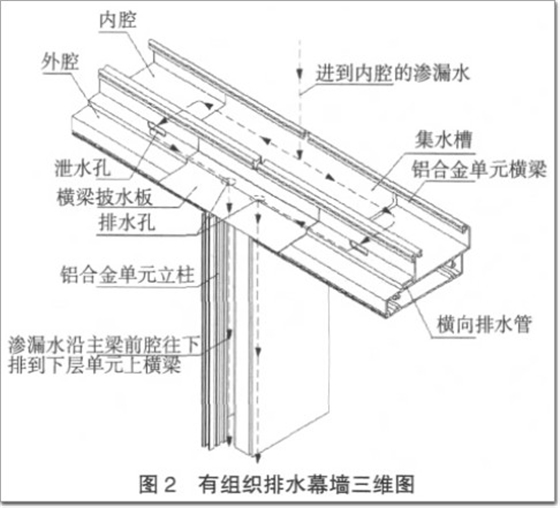 内腔
外腔
进到内腔的渗漏水
集水槽
铝合金单元横梁
泄水孔
横梁披水板
排水孔
铝合金单元立柱
横向排水管
渗漏水沿主梁前腔往下排到下层单元上横梁
图 2　有组织排水幕墙三维图